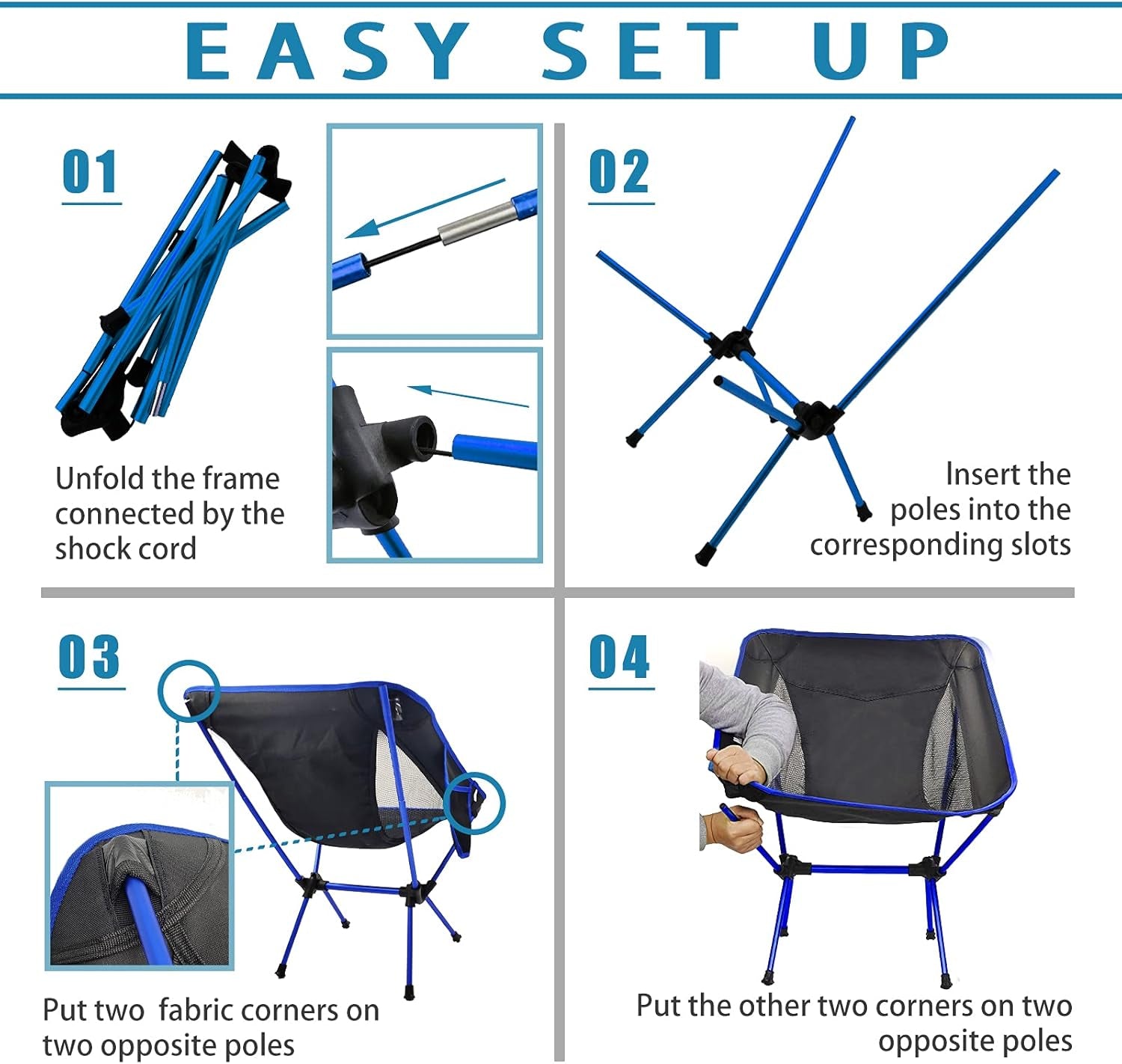 EASY SET UP

01

Unfold the frame connected by the shock cord

02

Insert the poles into the corresponding slots

03

Put two fabric corners on two opposite poles

04

Put the other two corners on two opposite poles