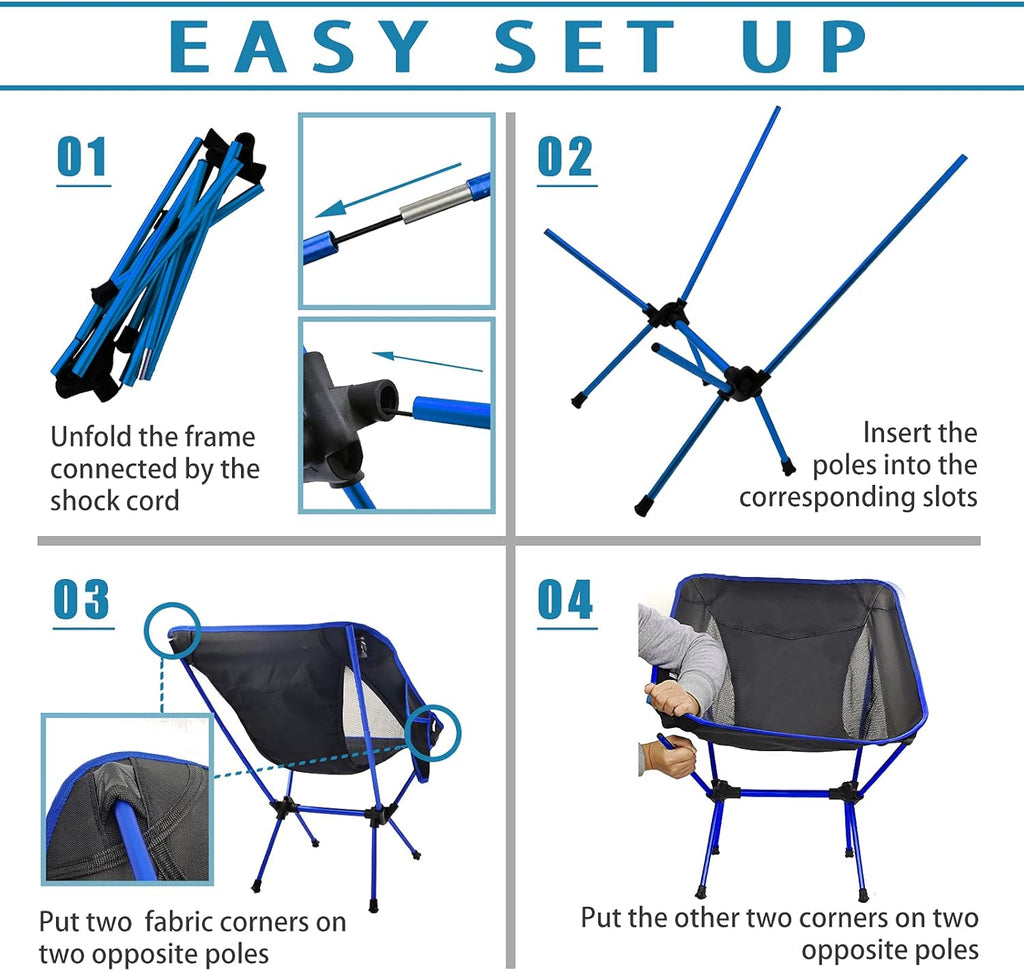 EASY SET UP

01

Unfold the frame connected by the shock cord

02

Insert the poles into the corresponding slots

03

Put two  fabric corners on two opposite poles

04

Put the other two corners on two opposite poles